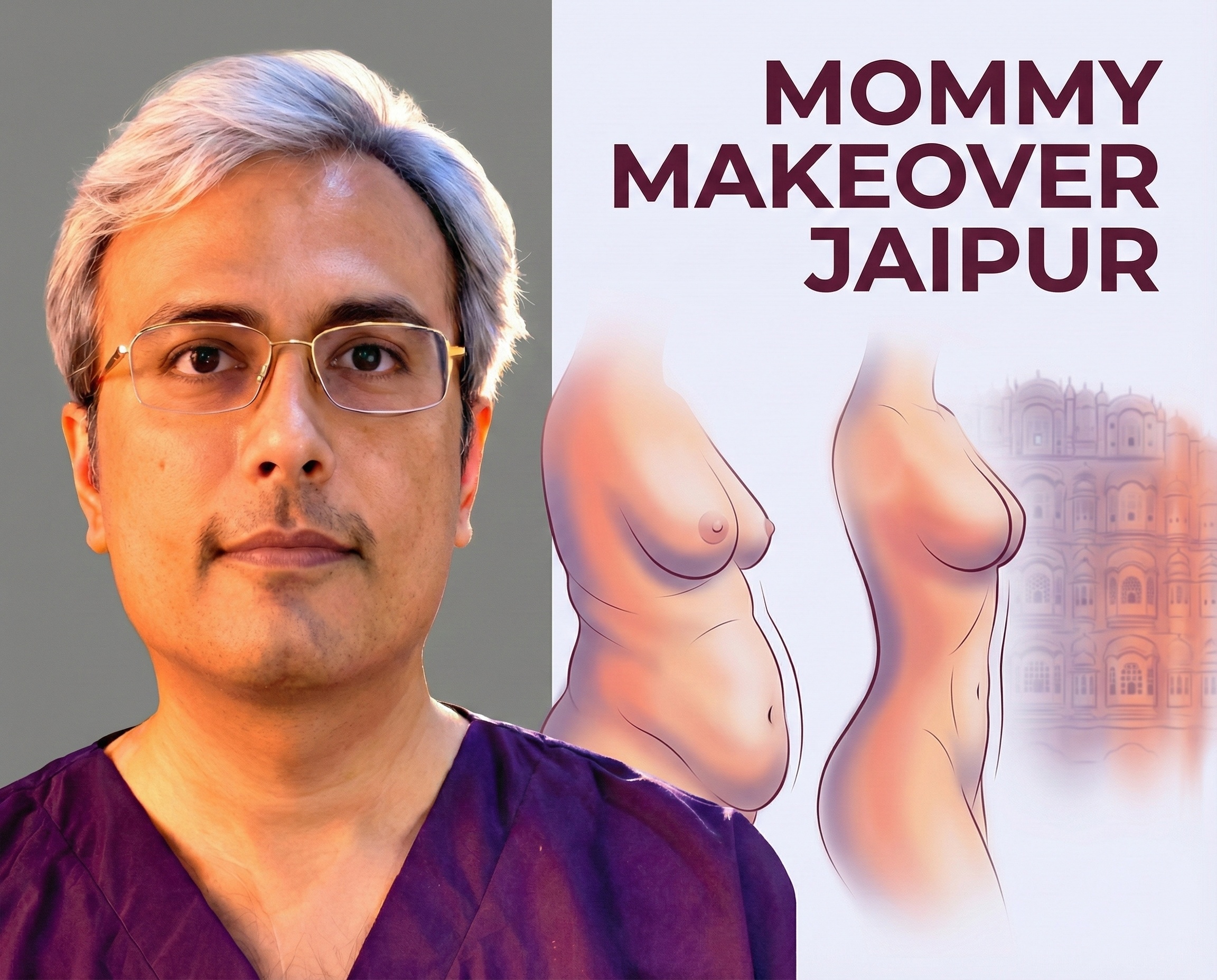 MOMMY
MAKEOVER
JAIPUR