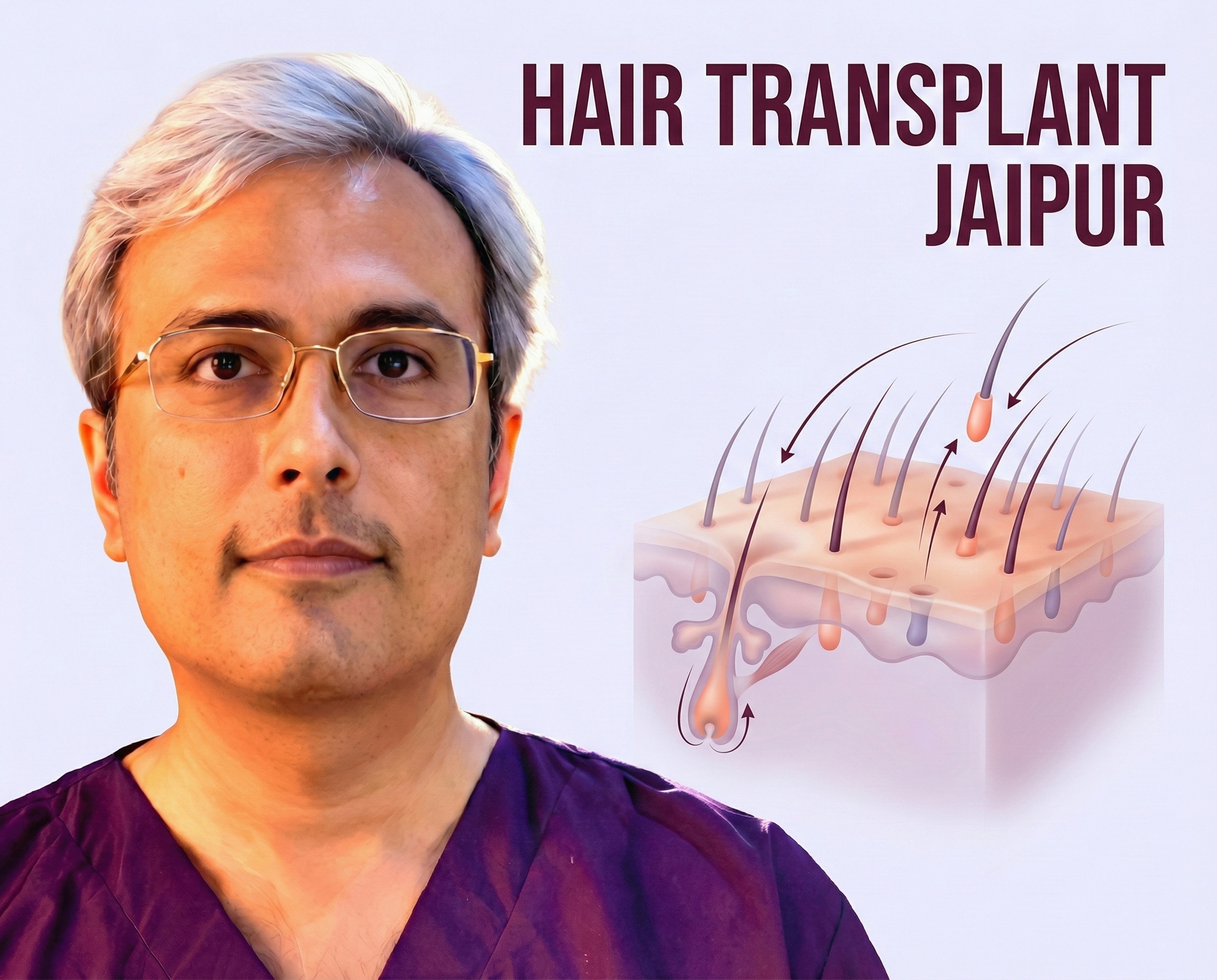 HAIR TRANSPLANT
JAIPUR