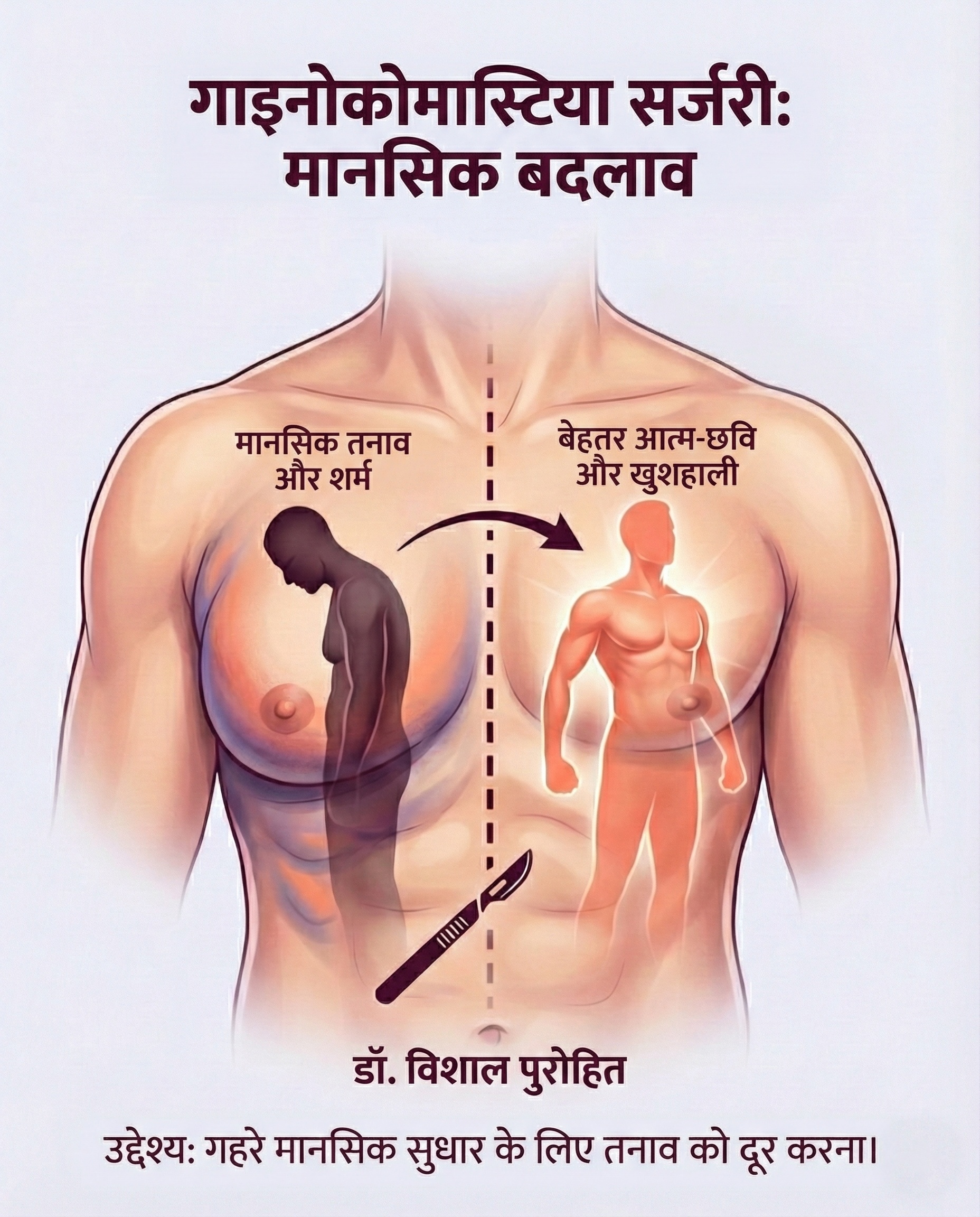 गाइनोकोमास्टिया सर्जरी: मानसिक बदलाव

मानसिक तनाव और शर्म

बेहतर आत्म-छवि और खुशहाली

डॉ. विशाल पुरोहित

उद्देश्य: गहरे मानसिक सुधार के लिए तनाव को दूर करना।