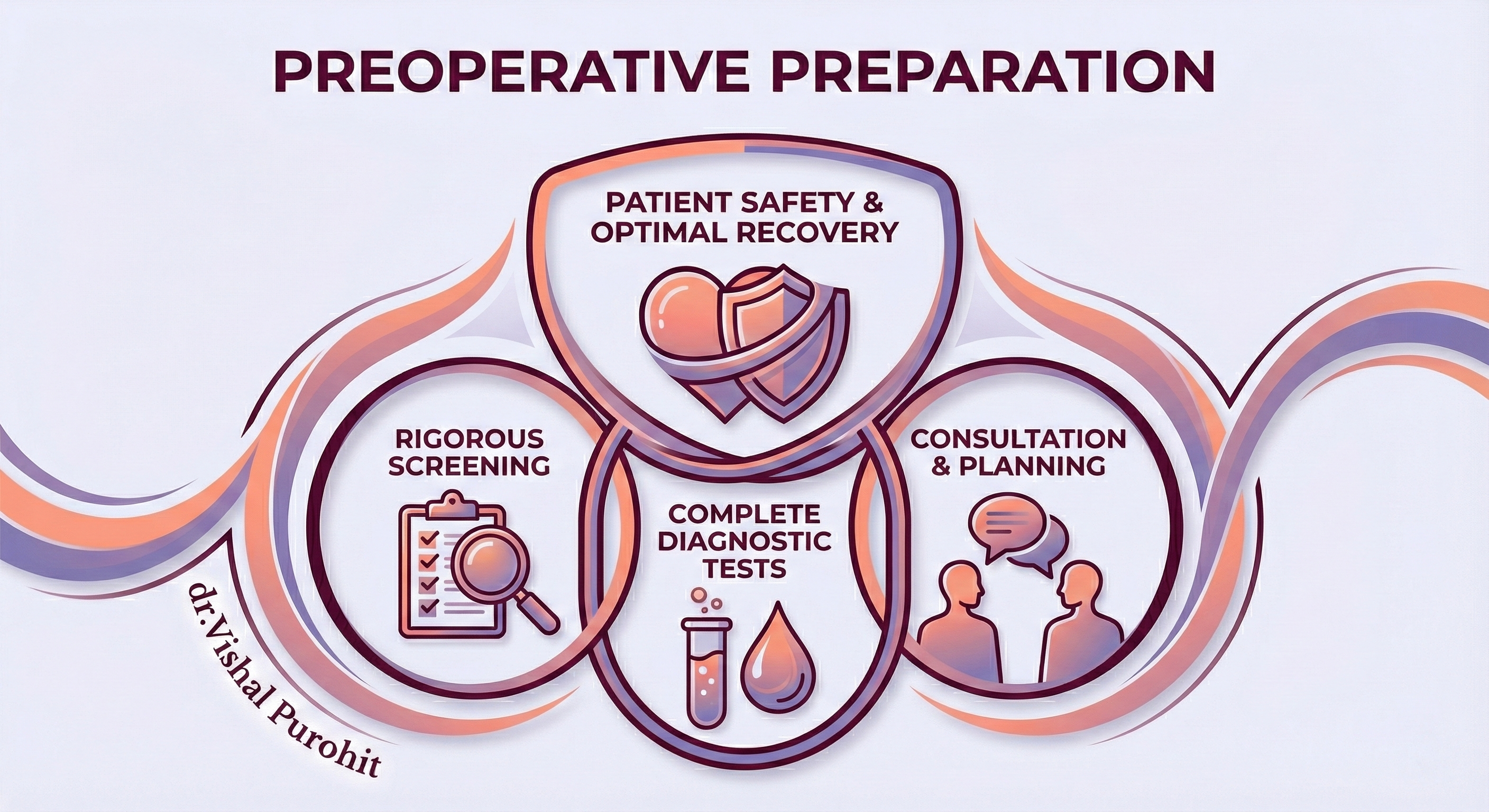 PREOPERATIVE PREPARATION

PATIENT SAFETY & OPTIMAL RECOVERY

RIGOROUS SCREENING

COMPLETE DIAGNOSTIC TESTS

CONSULTATION & PLANNING

dr.Vishal Purohit