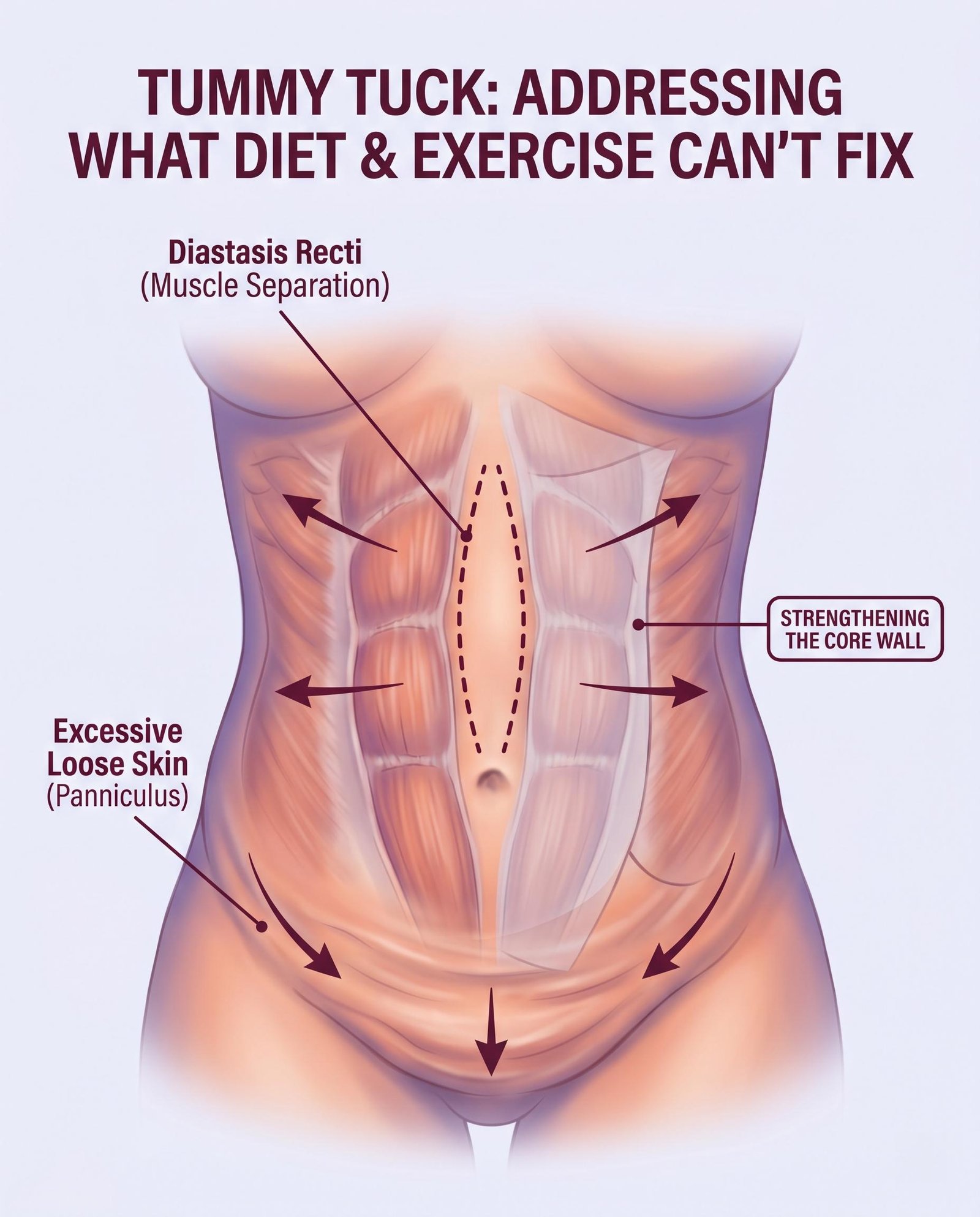 TUMMY TUCK: ADDRESSING WHAT DIET & EXERCISE CAN'T FIX

Diastasis Recti
(Muscle Separation)

STRENGTHENING THE CORE WALL

Excessive Loose Skin
(Panniculus)