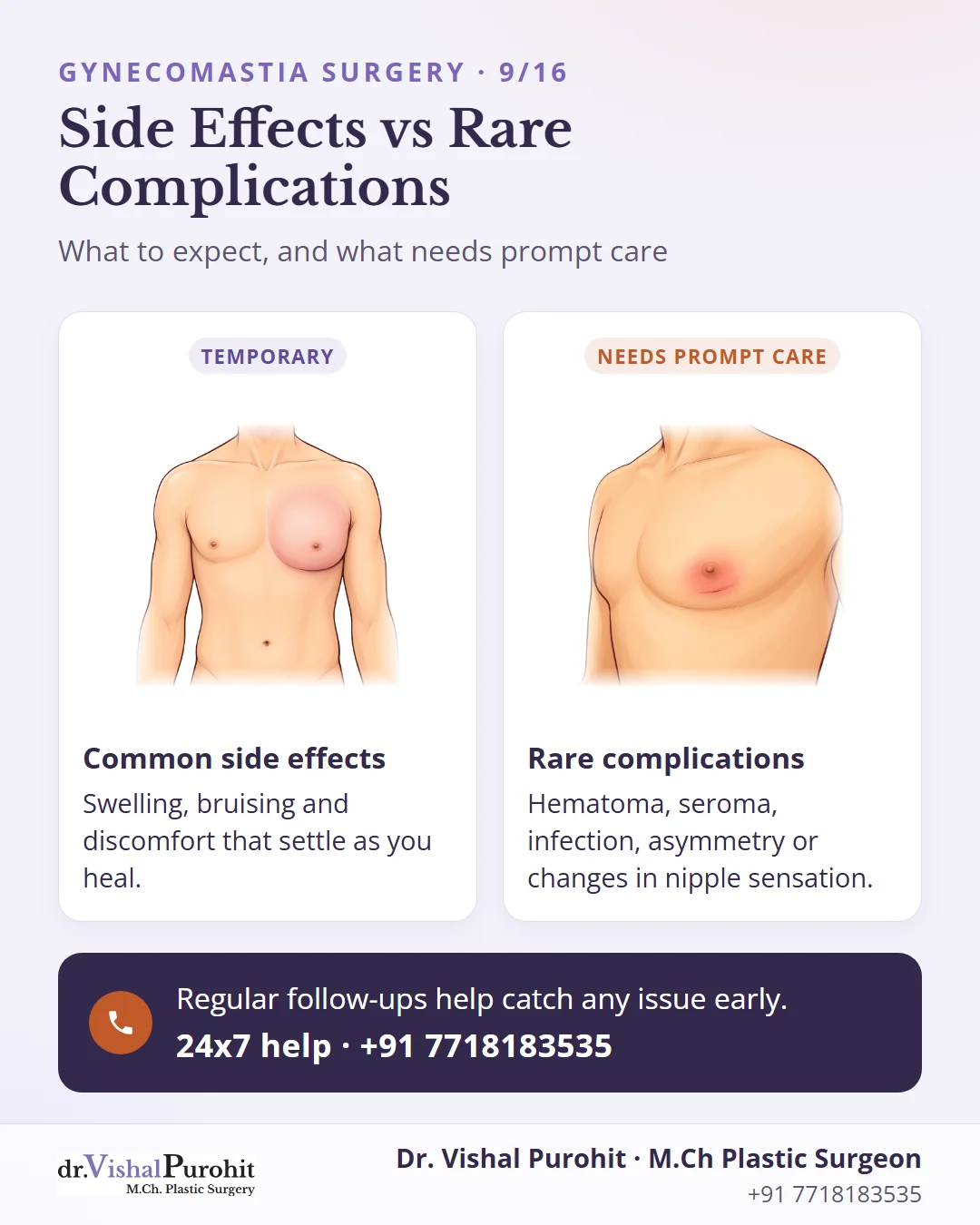 GYNECOMASTIA SURGERY · 9/16

Side Effects vs Rare Complications

What to expect, and what needs prompt care

TEMPORARY

Common side effects

Swelling, bruising and discomfort that settle as you heal.

NEEDS PROMPT CARE

Rare complications

Hematoma, seroma, infection, asymmetry or changes in nipple sensation.

Regular follow-ups help catch any issue early.

24x7 help · +91 7718183535

dr.VishalPurohit
M.Ch. Plastic Surgery

Dr. Vishal Purohit · M.Ch Plastic Surgeon
+91 7718183535