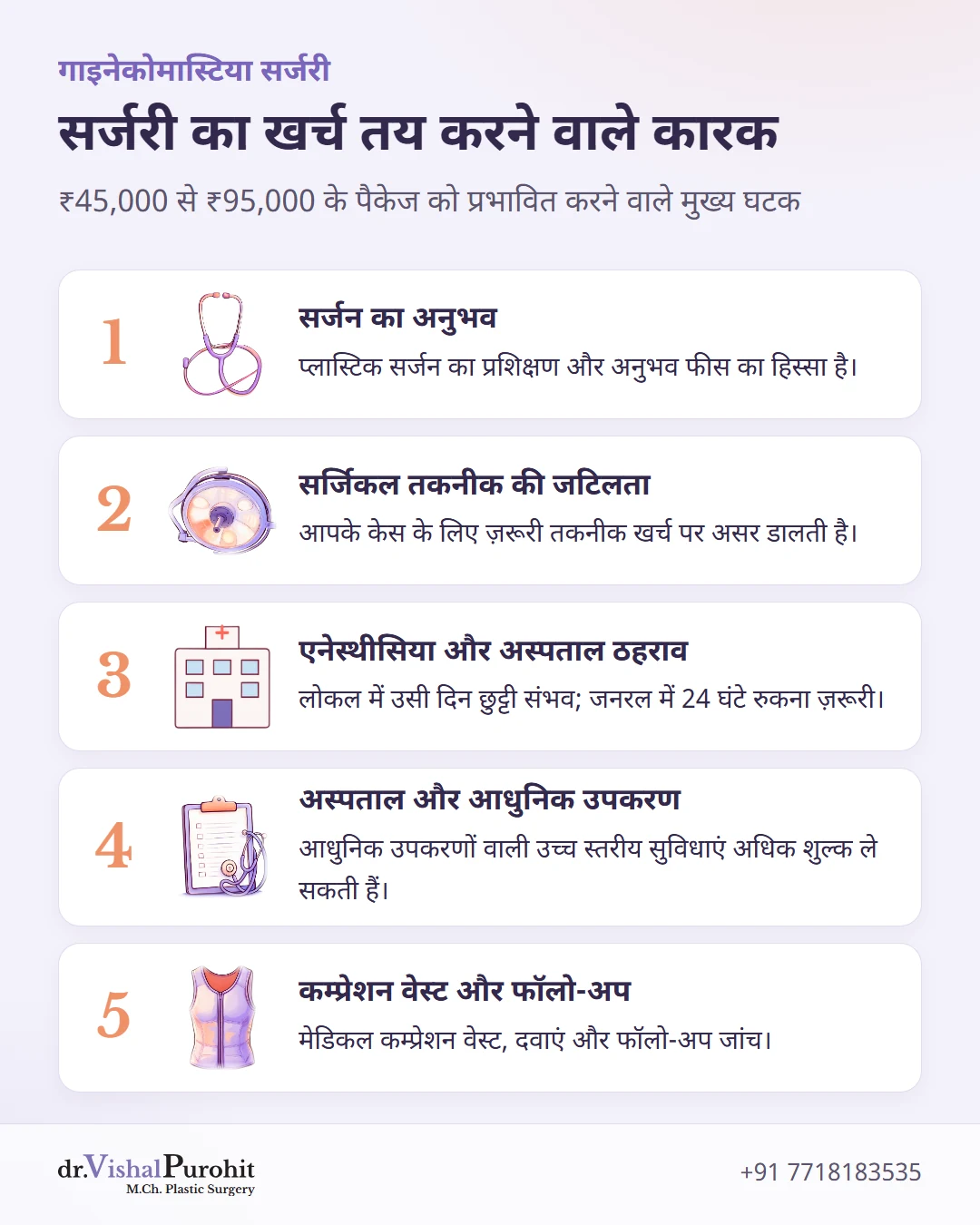 गाइनेकोमास्टिया सर्जरी

सर्जरी का खर्च तय करने वाले कारक

₹45,000 से ₹95,000 के पैकेज को प्रभावित करने वाले मुख्य घटक

1

सर्जन का अनुभव

प्लास्टिक सर्जन का प्रशिक्षण और अनुभव फीस का हिस्सा है।

2

सर्जिकल तकनीक की जटिलता

आपके केस के लिए ज़रूरी तकनीक खर्च पर असर डालती है।

3

एनेस्थीसिया और अस्पताल ठहराव

लोकल में उसी दिन छुट्टी संभव; जनरल में 24 घंटे रुकना ज़रूरी।

4

अस्पताल और आधुनिक उपकरण

आधुनिक उपकरणों वाली उच्च स्तरीय सुविधाएं अधिक शुल्क ले सकती हैं।

5

कम्प्रेशन वेस्ट और फॉलो-अप

मेडिकल कम्प्रेशन वेस्ट, दवाएं और फॉलो-अप जांच।

dr.VishalPurohit
M.Ch. Plastic Surgery

+91 7718183535