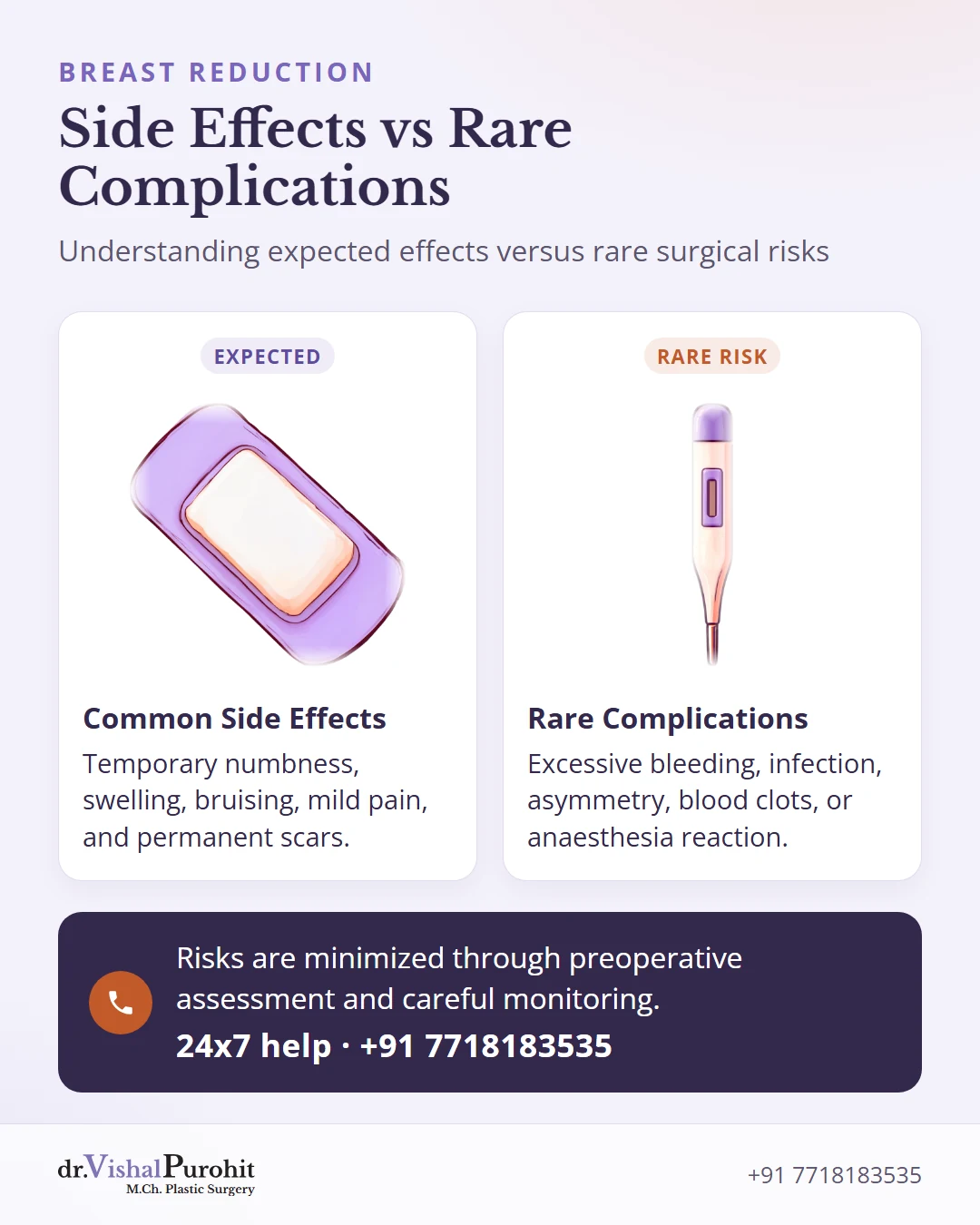 BREAST REDUCTION

Side Effects vs Rare Complications

Understanding expected effects versus rare surgical risks

EXPECTED

Common Side Effects

Temporary numbness, swelling, bruising, mild pain, and permanent scars.

RARE RISK

Rare Complications

Excessive bleeding, infection, asymmetry, blood clots, or anaesthesia reaction.

Risks are minimized through preoperative assessment and careful monitoring.

24x7 help · +91 7718183535

dr.VishalPurohit
M.Ch. Plastic Surgery

+91 7718183535